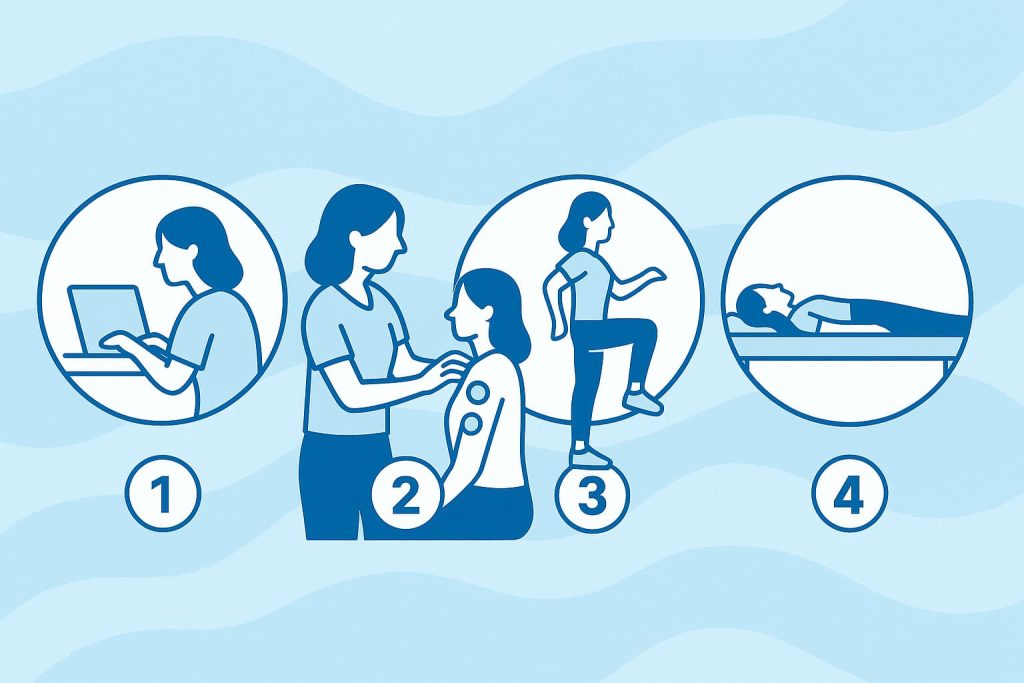 1

2

3

4